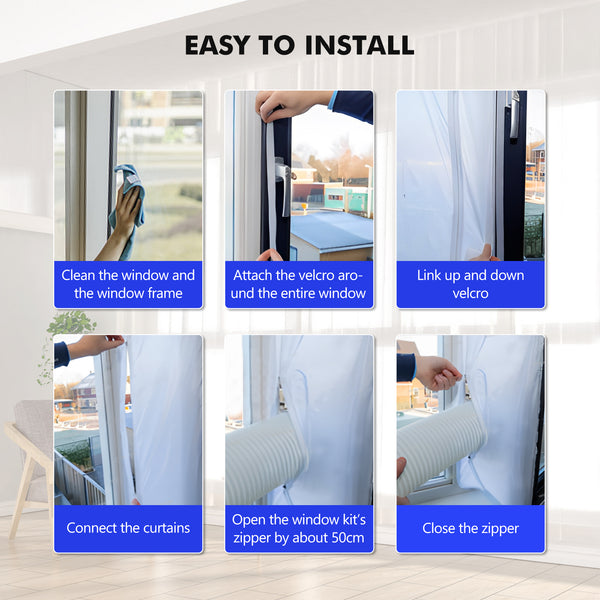 EASY TO INSTALL

Clean the window and the window frame

Attach the velcro around the entire window

Link up and down velcro

Connect the curtains

Open the window kit's zipper by about 50cm

Close the zipper