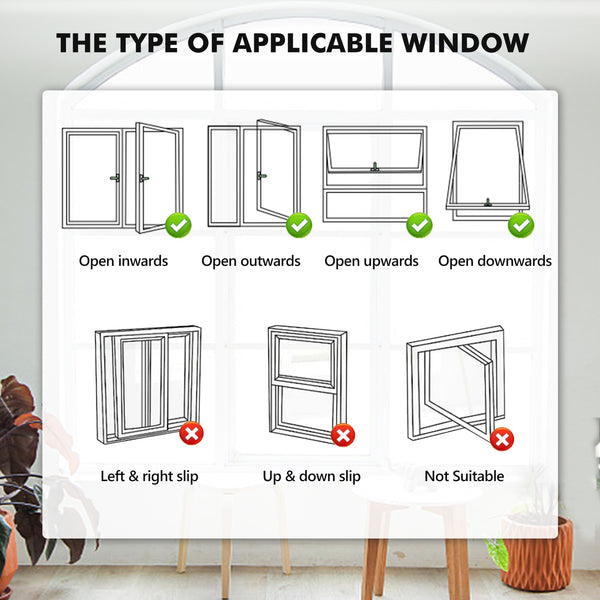 THE TYPE OF APPLICABLE WINDOW

Open inwards
Open outwards
Open upwards
Open downwards

Left & right slip
Up & down slip
Not Suitable